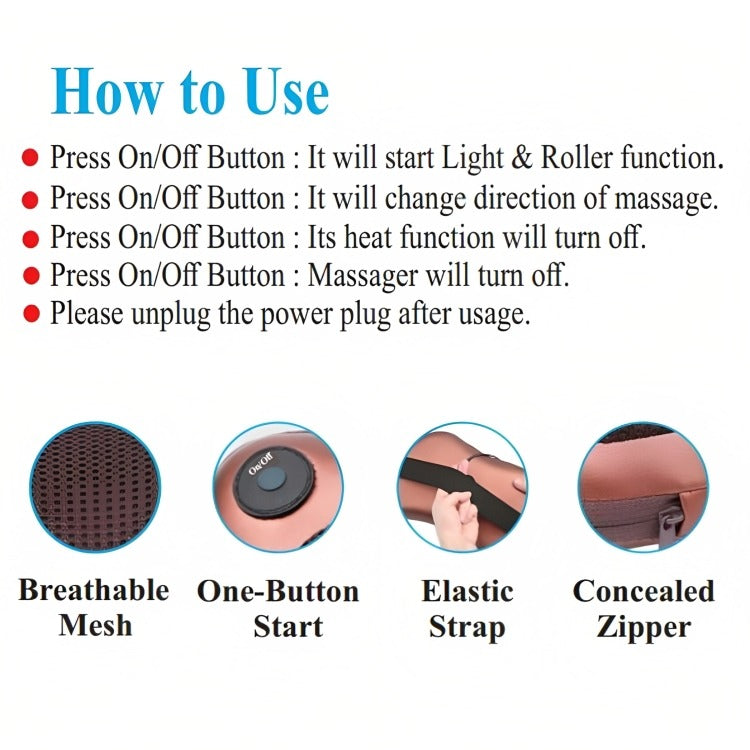 How to Use

● Press On/Off Button : It will start Light & Roller function.
● Press On/Off Button : It will change direction of massage.
● Press On/Off Button : Its heat function will turn off.
● Press On/Off Button : Massager will turn off.
● Please unplug the power plug after usage.

On/Off

Breathable Mesh

One-Button Start

Elastic Strap

Concealed Zipper