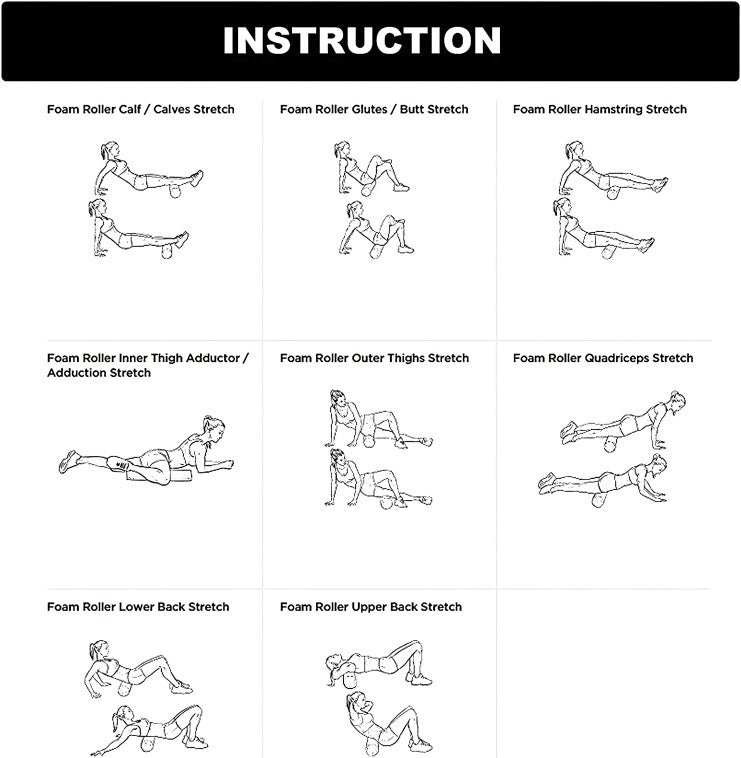 INSTRUCTION

Foam Roller Calf / Calves Stretch

Foam Roller Glutes / Butt Stretch

Foam Roller Hamstring Stretch

Foam Roller Inner Thigh Adductor / Adduction Stretch

Foam Roller Outer Thighs Stretch

Foam Roller Quadriceps Stretch

Foam Roller Lower Back Stretch

Foam Roller Upper Back Stretch