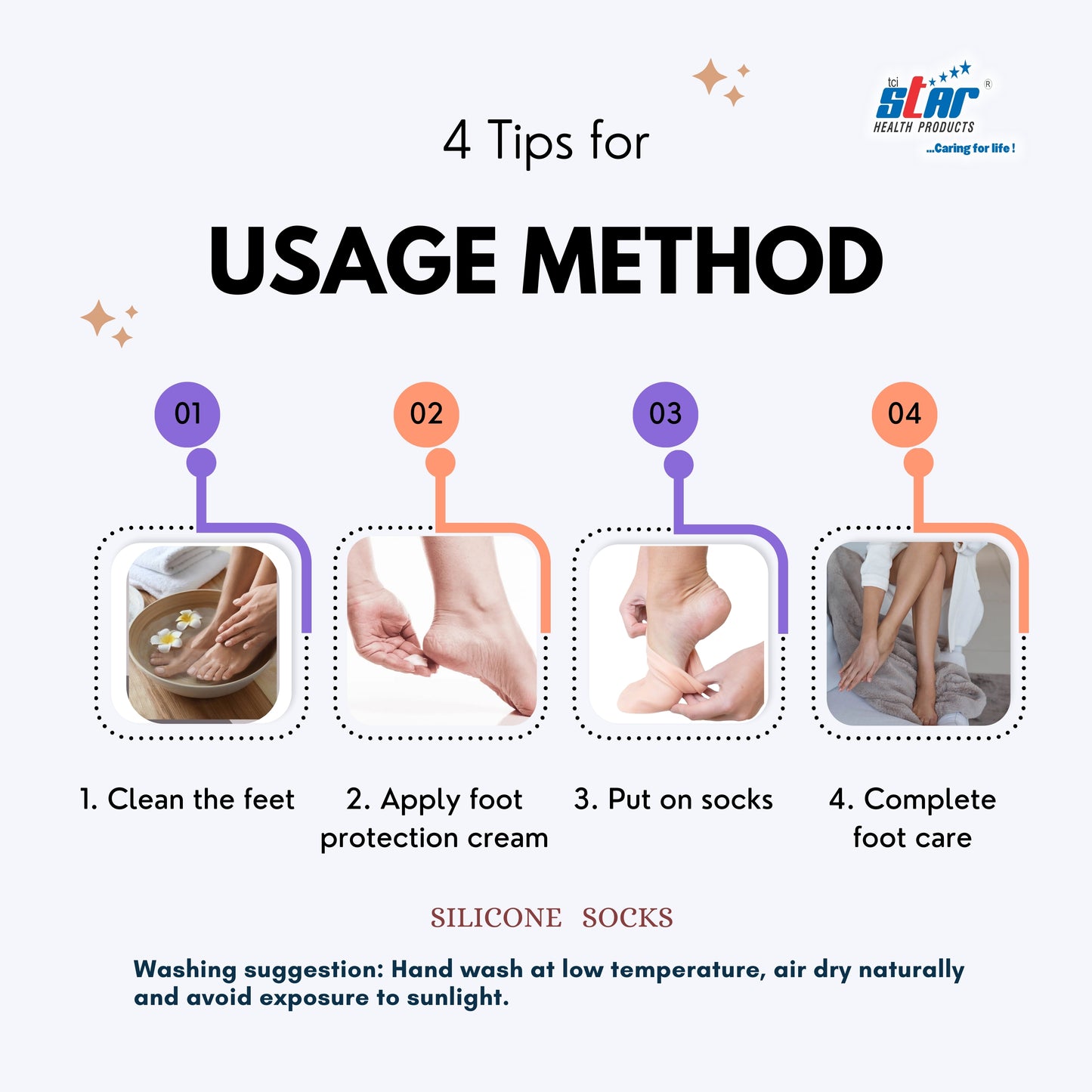 tci star®
HEALTH PRODUCTS
...Caring for life !

4 Tips for

USAGE METHOD

01

02

03

04

1. Clean the feet

2. Apply foot protection cream

3. Put on socks

4. Complete foot care

SILICONE SOCKS

Washing suggestion: Hand wash at low temperature, air dry naturally and avoid exposure to sunlight.