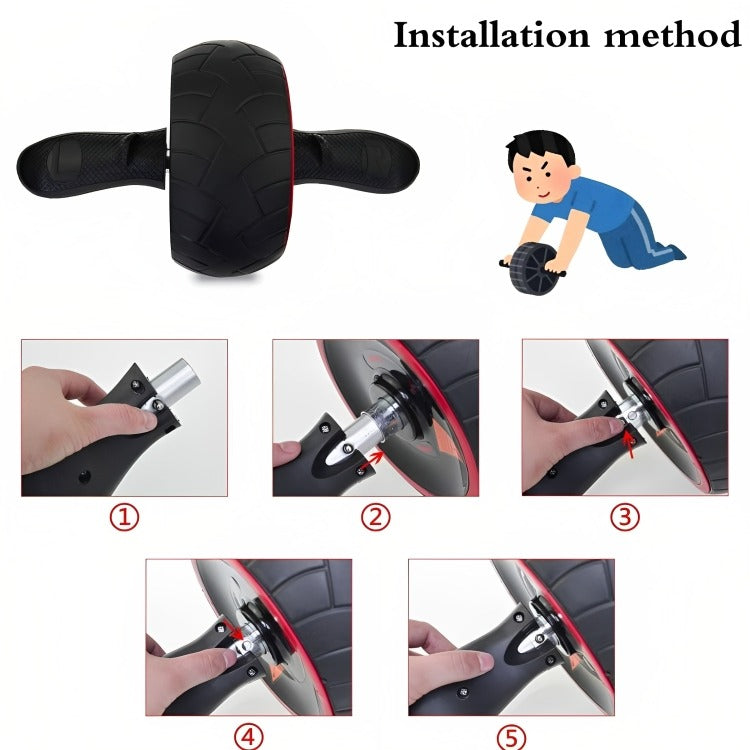 Installation method

①

②

③

④

⑤