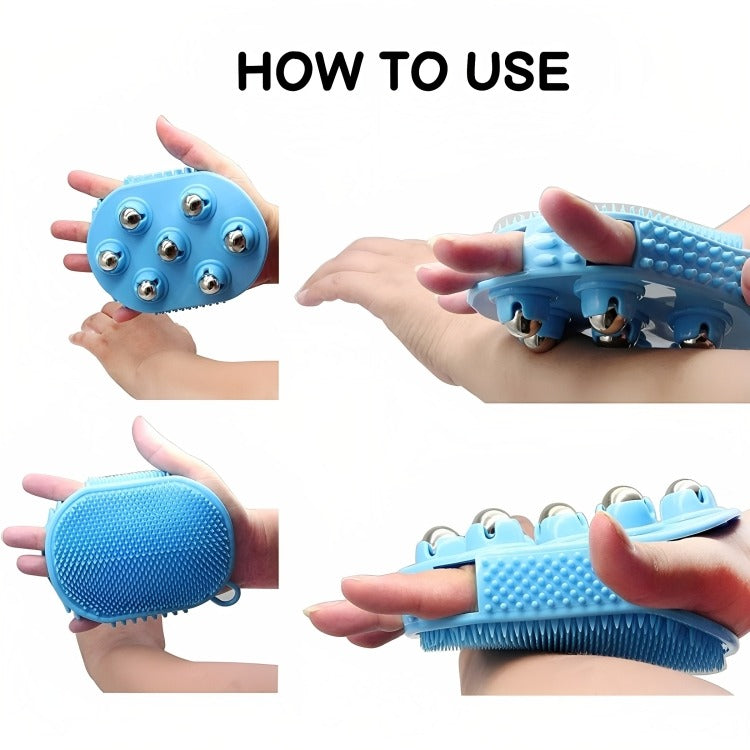 HOW TO USE