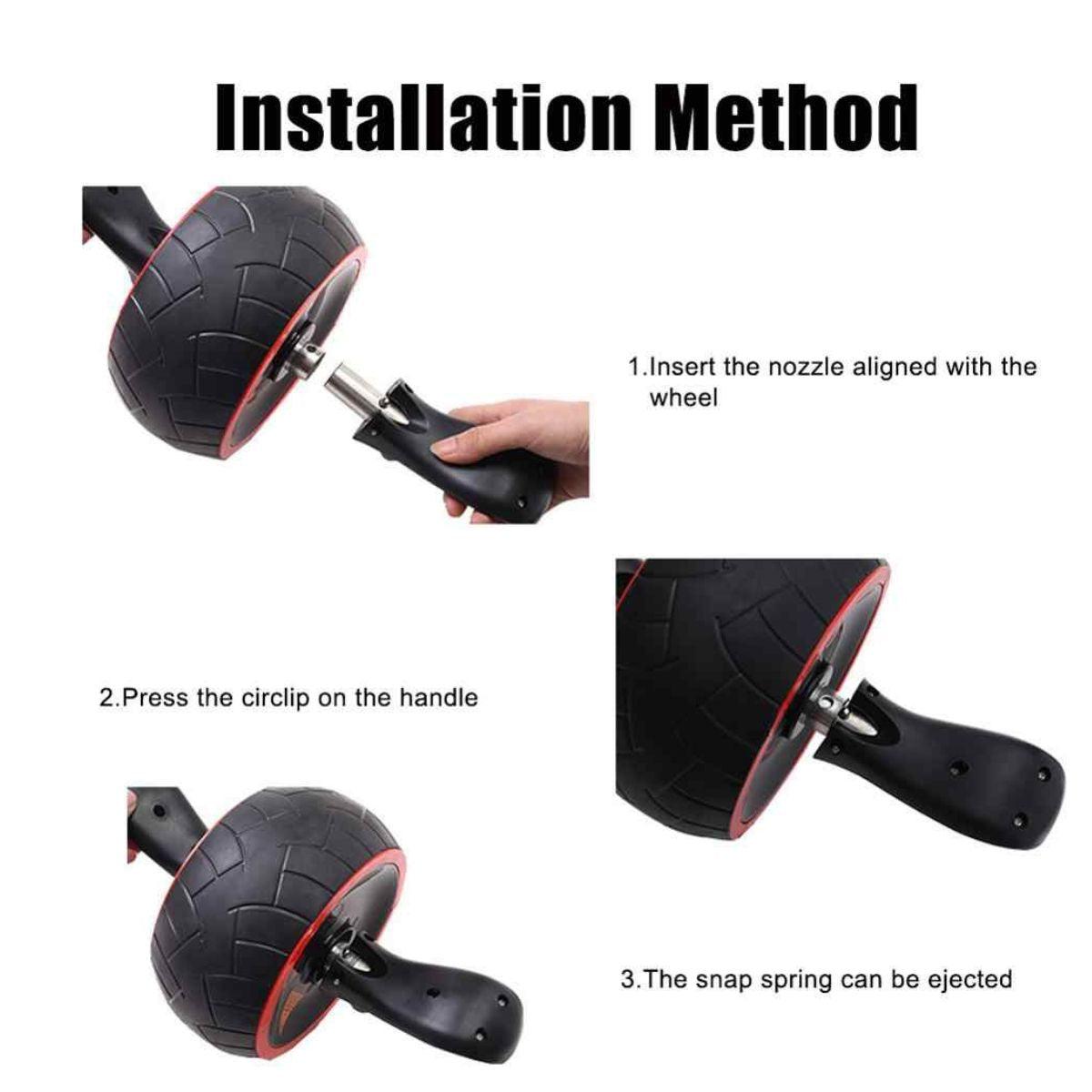 Installation Method

1.Insert the nozzle aligned with the wheel

2.Press the circlip on the handle

3.The snap spring can be ejected