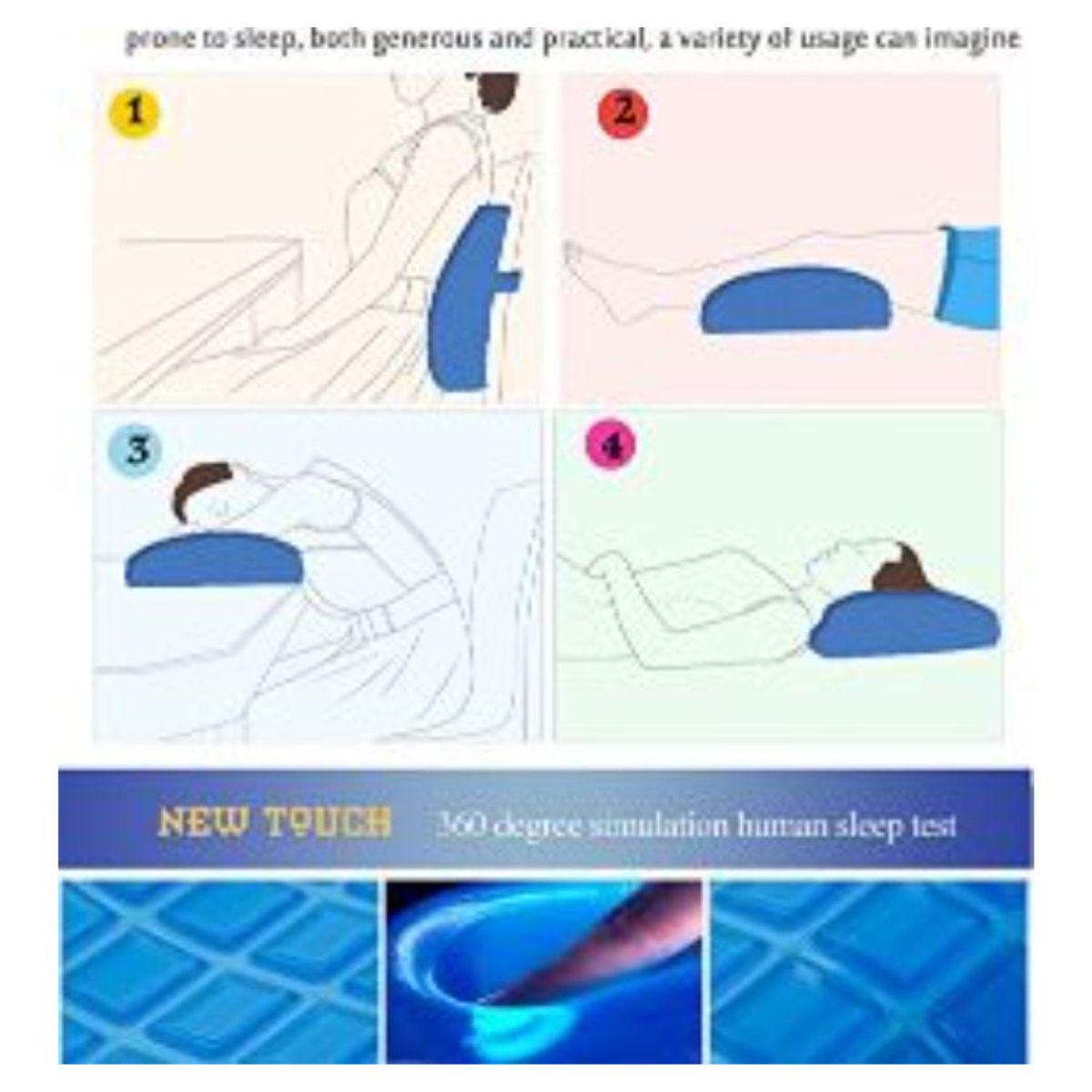 prone to sleep, both generous and practical, a variety of usage can imagine

1

2

3

4

NEW TOUCH 360 degree simulation human sleep test