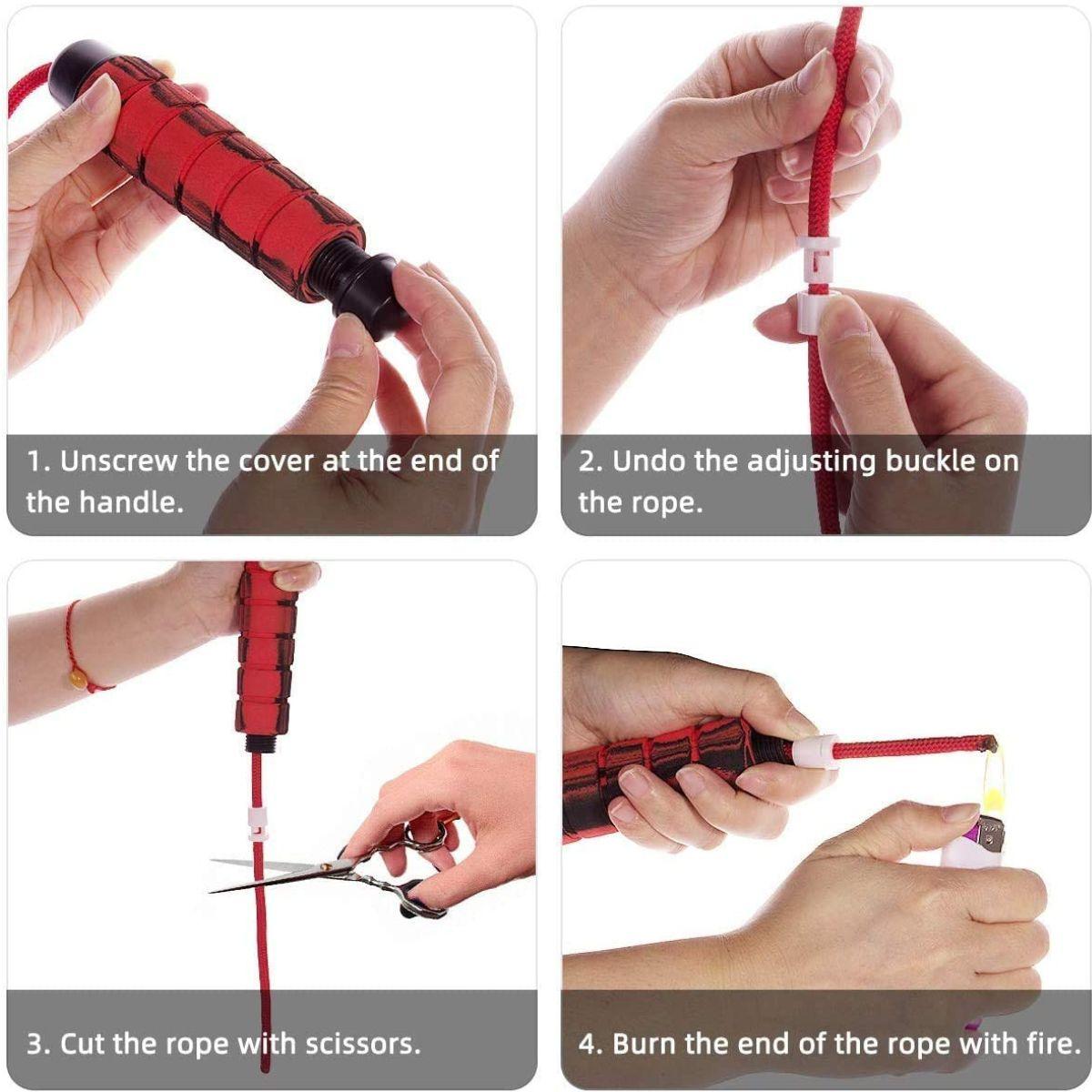 1. Unscrew the cover at the end of the handle.

2. Undo the adjusting buckle on the rope.

3. Cut the rope with scissors.

4. Burn the end of the rope with fire.