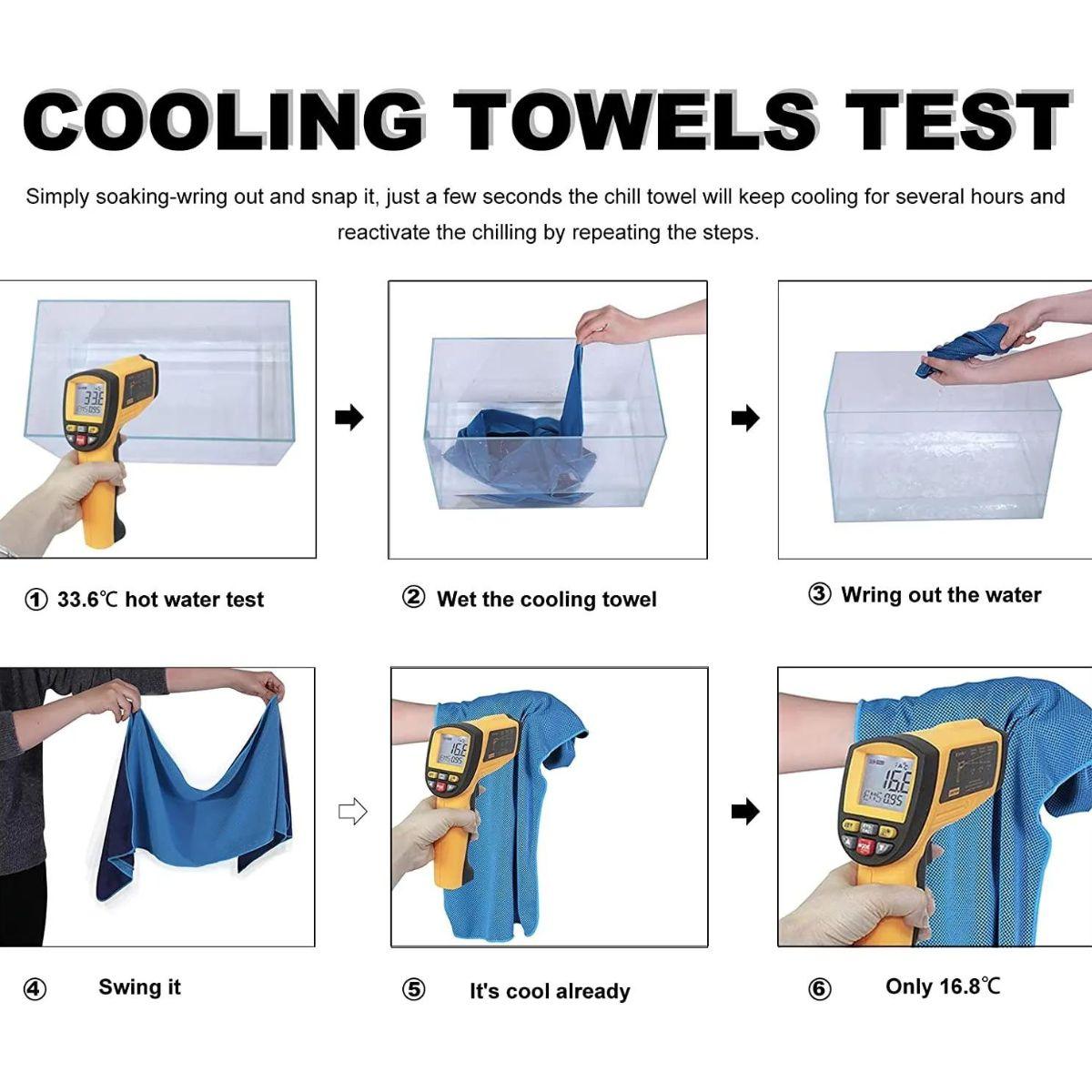 COOLING TOWELS TEST

Simply soaking-wring out and snap it, just a few seconds the chill towel will keep cooling for several hours and reactivate the chilling by repeating the steps.

33.6
EMS 0.95

① 33.6℃ hot water test

② Wet the cooling towel

③ Wring out the water

④ Swing it

16.8
EMS 0.95

⑤ It's cool already

16.8
EMS 0.95

⑥ Only 16.8℃