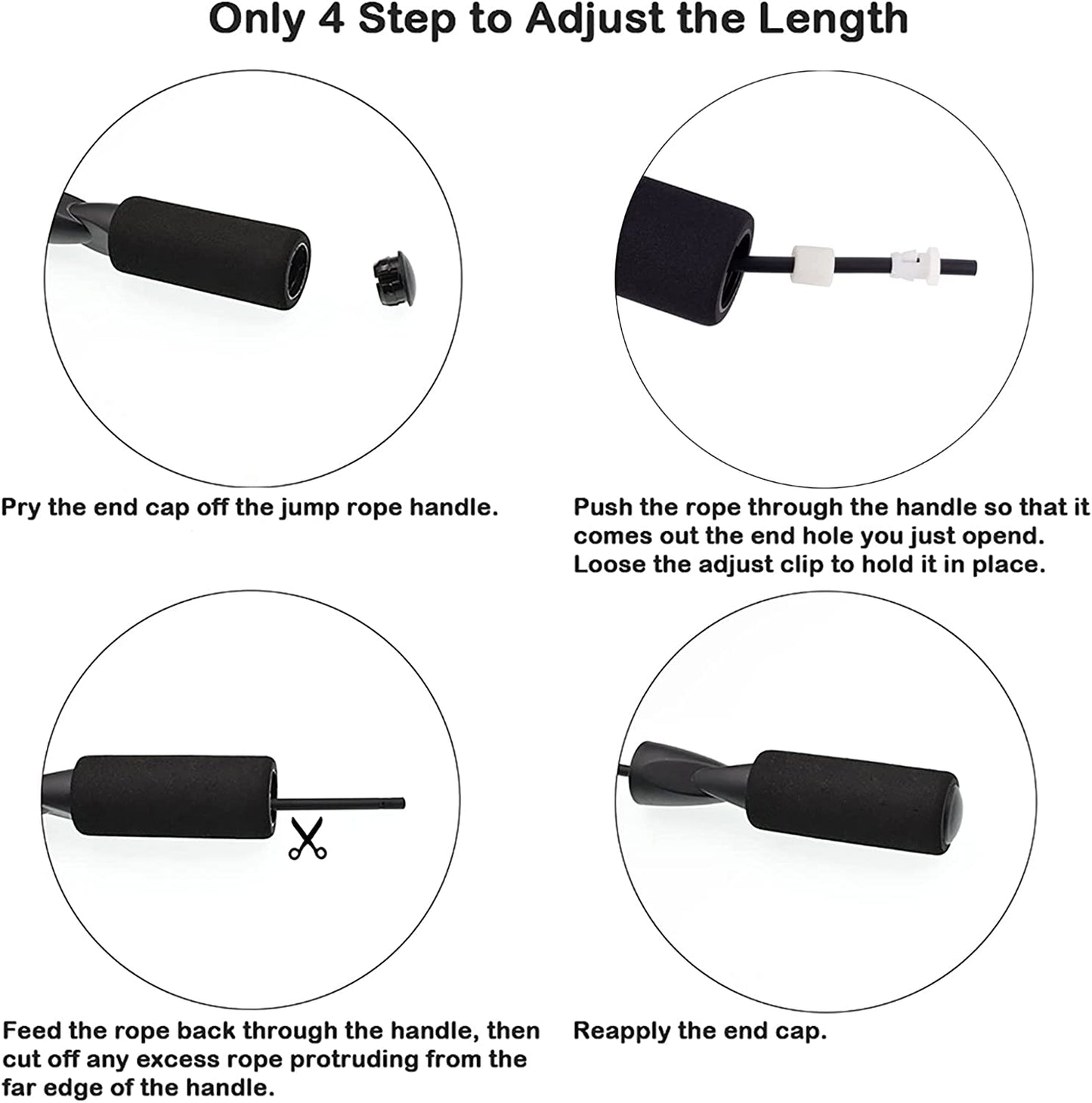 Only 4 Step to Adjust the Length

Pry the end cap off the jump rope handle.

Push the rope through the handle so that it comes out the end hole you just opend. Loose the adjust clip to hold it in place.

Feed the rope back through the handle, then cut off any excess rope protruding from the far edge of the handle.

Reapply the end cap.