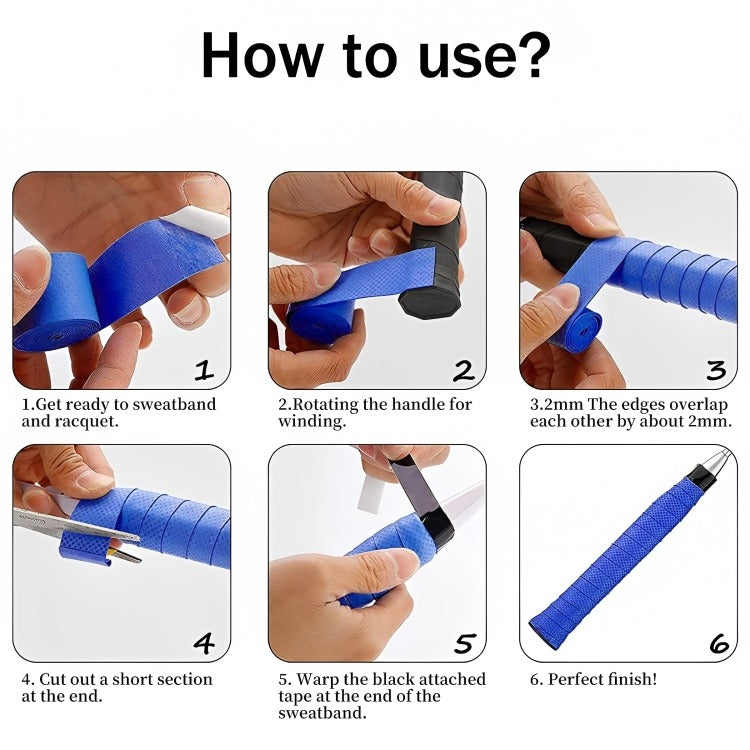 How to use?

1

1.Get ready to sweatband and racquet.

2

2.Rotating the handle for winding.

3

3.2mm The edges overlap each other by about 2mm.

4

4. Cut out a short section at the end.

5

5. Warp the black attached tape at the end of the sweatband.

6

6. Perfect finish!