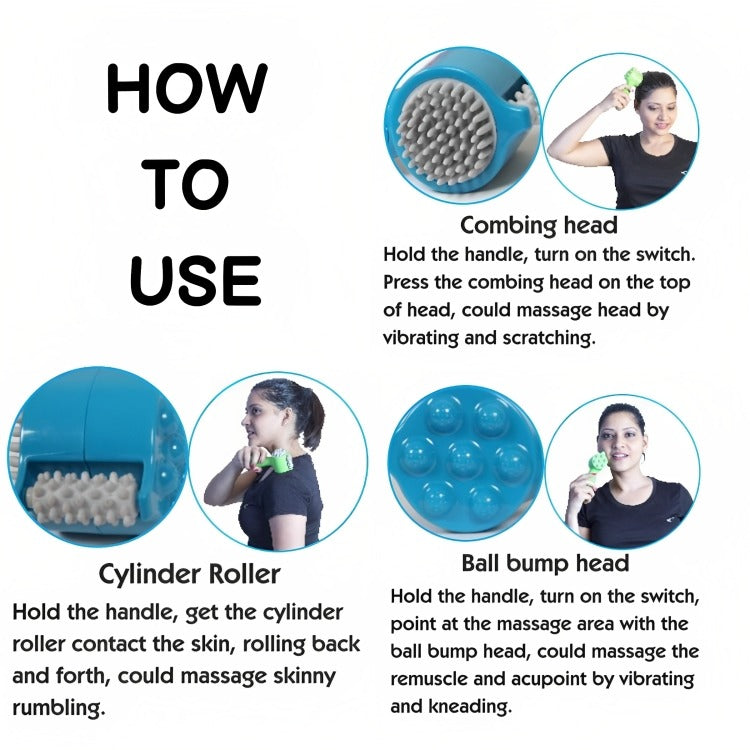 HOW
TO
USE

Combing head
Hold the handle, turn on the switch. Press the combing head on the top of head, could massage head by vibrating and scratching.

Cylinder Roller
Hold the handle, get the cylinder roller contact the skin, rolling back and forth, could massage skinny rumbling.

Ball bump head
Hold the handle, turn on the switch, point at the massage area with the ball bump head, could massage the remuscle and acupoint by vibrating and kneading.